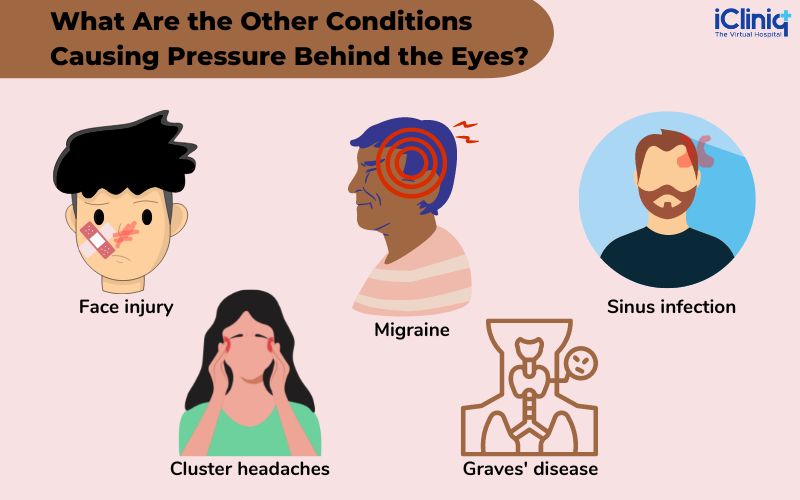 What Are the Other Conditions Causing Pressure Behind the Eyes?

iCliniq
The Virtual Hospital

Face injury

Migraine

Sinus infection

Cluster headaches

Graves' disease